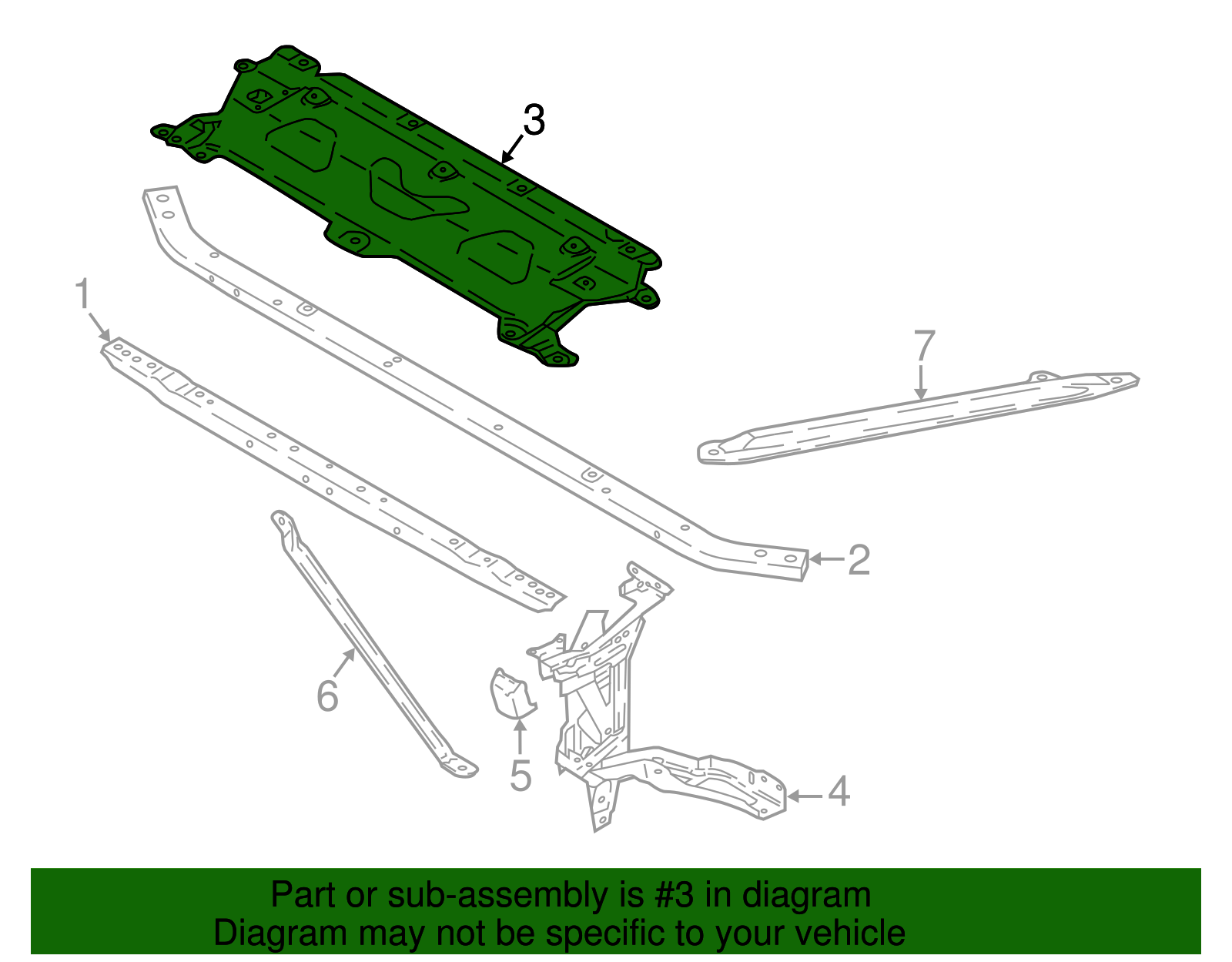 3
1
7
2
6
5
4
Part or sub-assembly is #3 in diagram
Diagram may not be specific to your vehicle