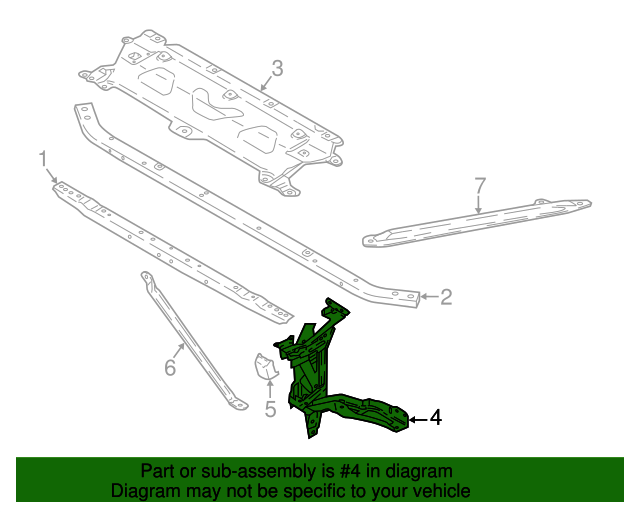 3

1

7

2

6

5

4

Part or sub-assembly is #4 in diagram
Diagram may not be specific to your vehicle