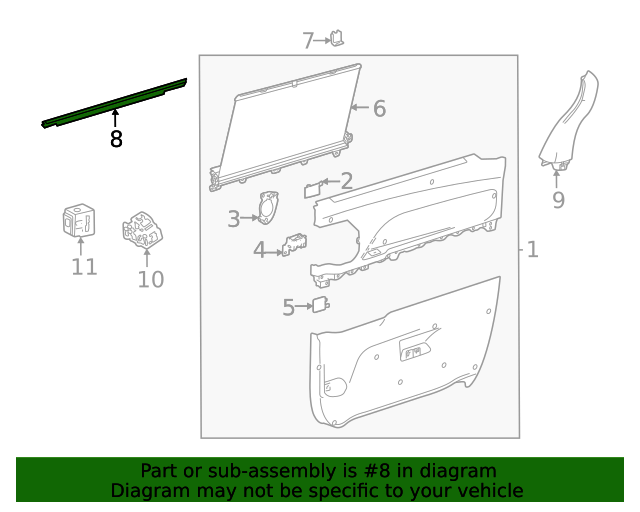 7
8
6
2
3
4
5
1
9
11
10

Part or sub-assembly is #8 in diagram
Diagram may not be specific to your vehicle