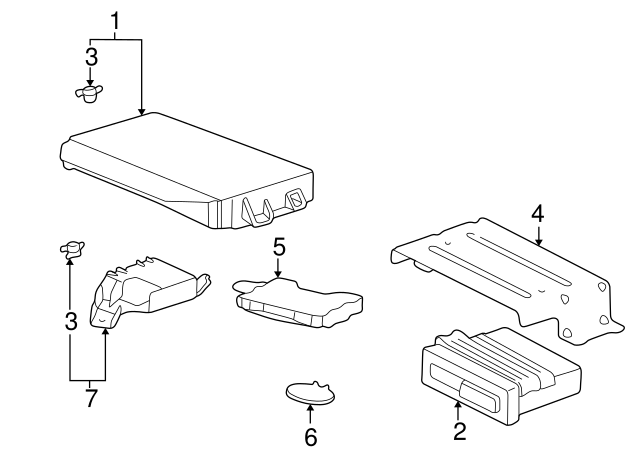 1
3
4
5
3
7
6
2