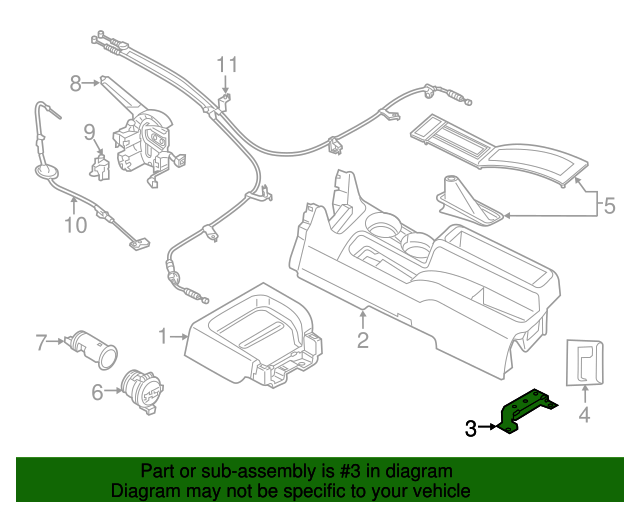 11
8
9
10
5
1
2
7
6
4
3

Part or sub-assembly is #3 in diagram
Diagram may not be specific to your vehicle