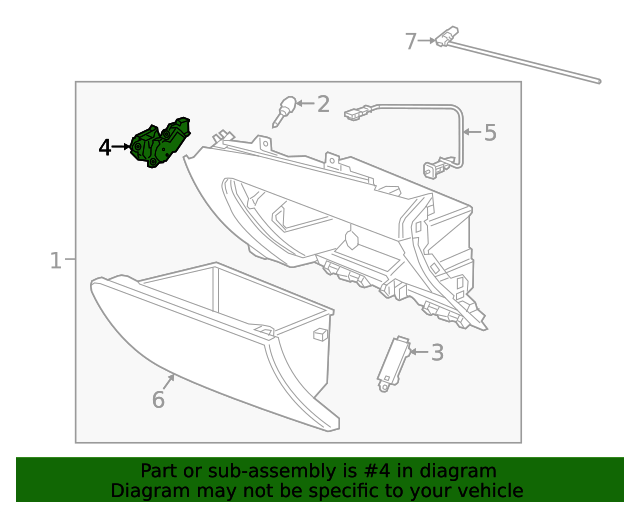 7
2
5
4
1
3
6

Part or sub-assembly is #4 in diagram
Diagram may not be specific to your vehicle