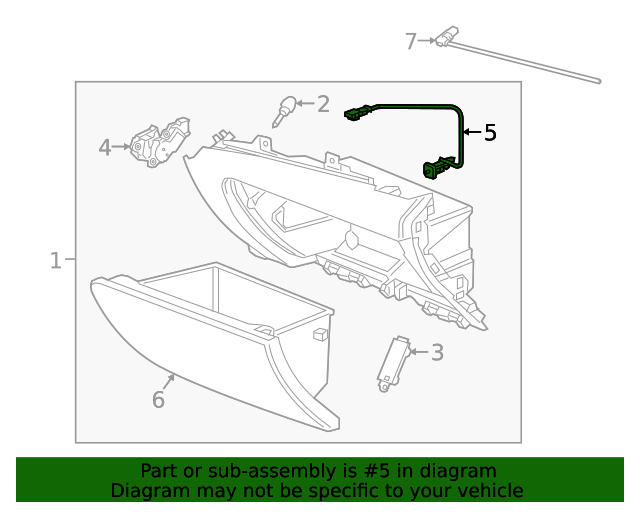 7
2
5
4
1
3
6

Part or sub-assembly is #5 in diagram
Diagram may not be specific to your vehicle