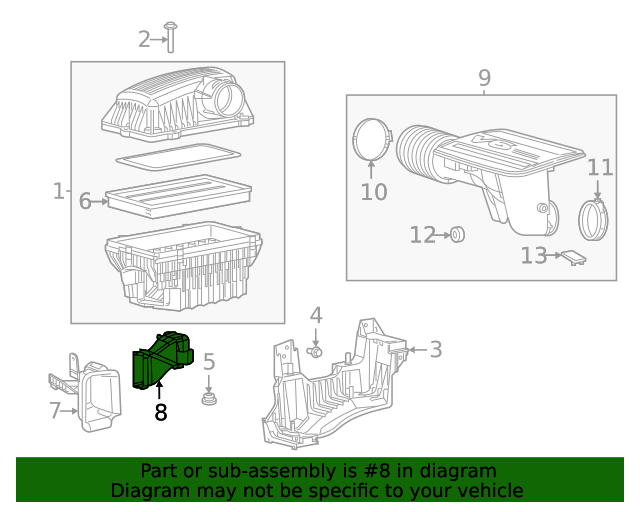 2
9
1
6
10
11
12
13
4
3
5
7
8

Part or sub-assembly is #8 in diagram
Diagram may not be specific to your vehicle