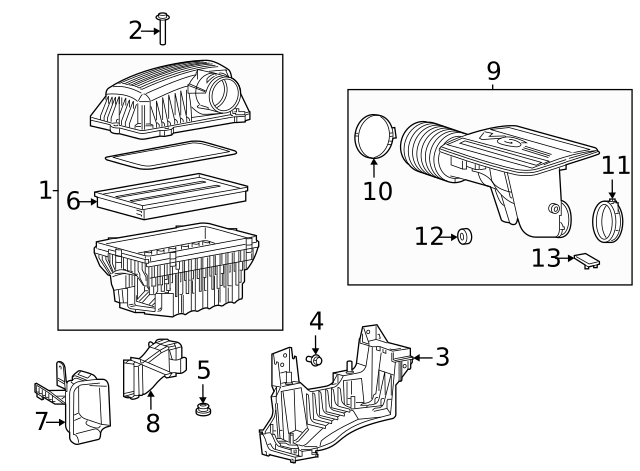 2
1
6
9
10
11
12
13
4
3
5
7
8