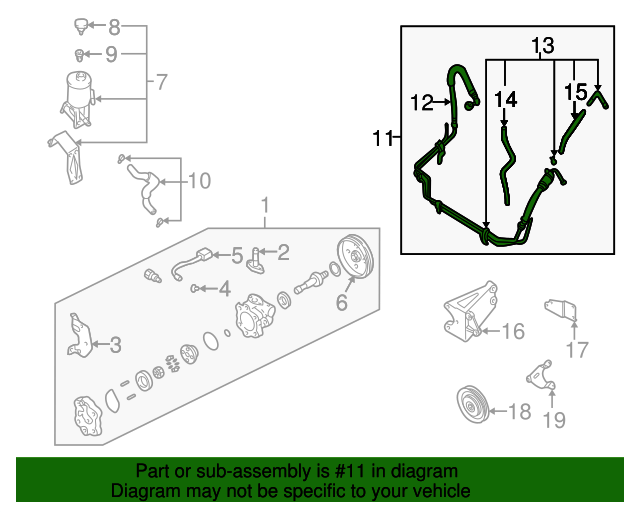 8
9
7
10
1
5
2
4
6
3
13
12
14
15
11
16
17
18
19

Part or sub-assembly is #11 in diagram
Diagram may not be specific to your vehicle