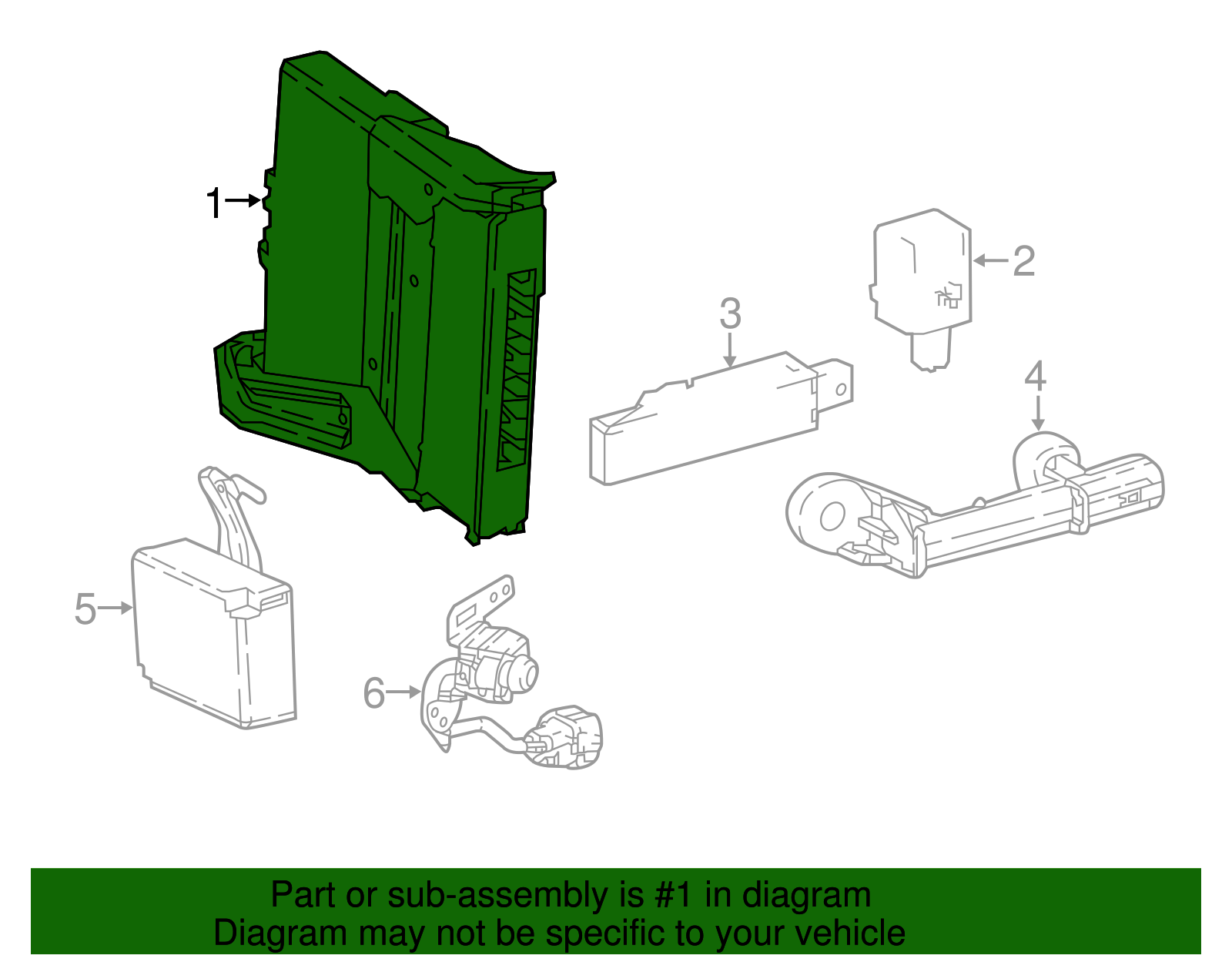 1
2
3
4
5
6

Part or sub-assembly is #1 in diagram
Diagram may not be specific to your vehicle