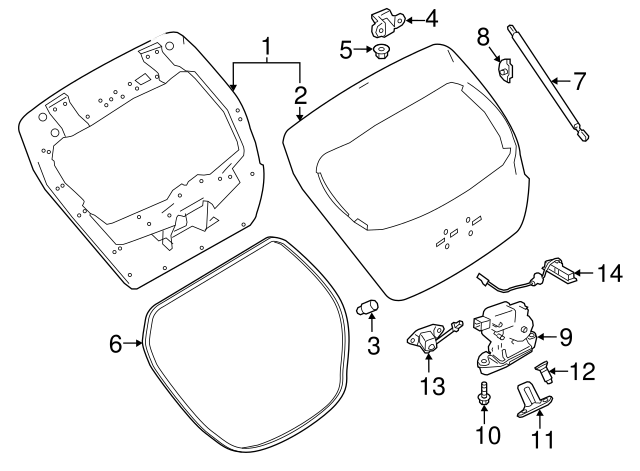 1
2
4
5
8
7
14
6
3
9
13
12
10
11