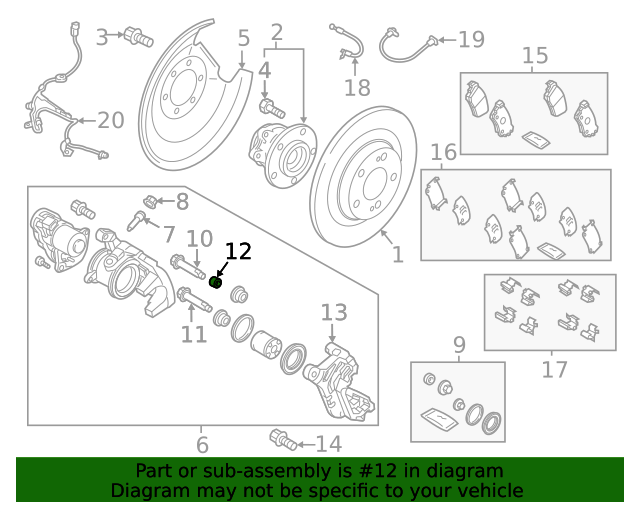 3
5
2
4
19
18
15
20
16
8
7
10
12
1
11
13
17
9
6
14

Part or sub-assembly is #12 in diagram
Diagram may not be specific to your vehicle