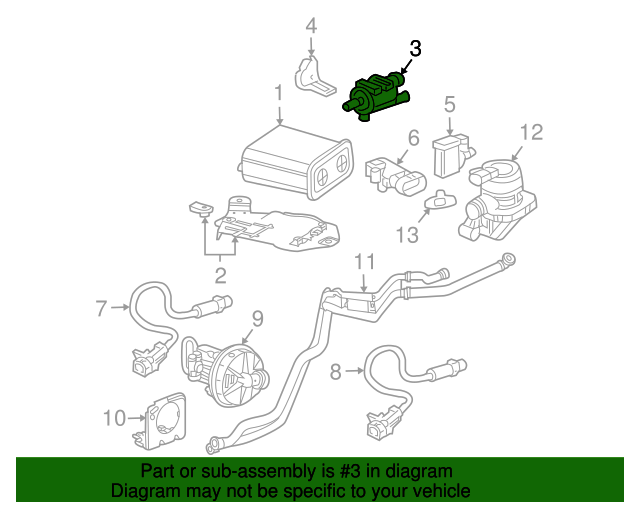 4
3
1
5
6
12
13
2
11
7
9
8
10

Part or sub-assembly is #3 in diagram
Diagram may not be specific to your vehicle