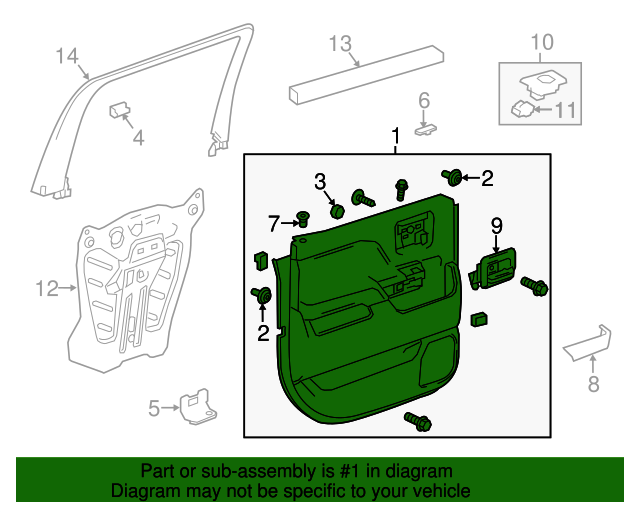 14
13
10
4
6
11
1
3
2
7
9
12
2
8
5
Part or sub-assembly is #1 in diagram
Diagram may not be specific to your vehicle