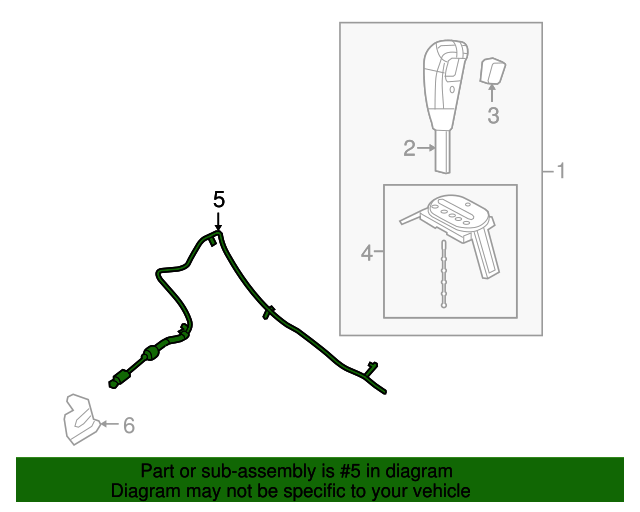 3
2
1
5
4
6

Part or sub-assembly is #5 in diagram
Diagram may not be specific to your vehicle