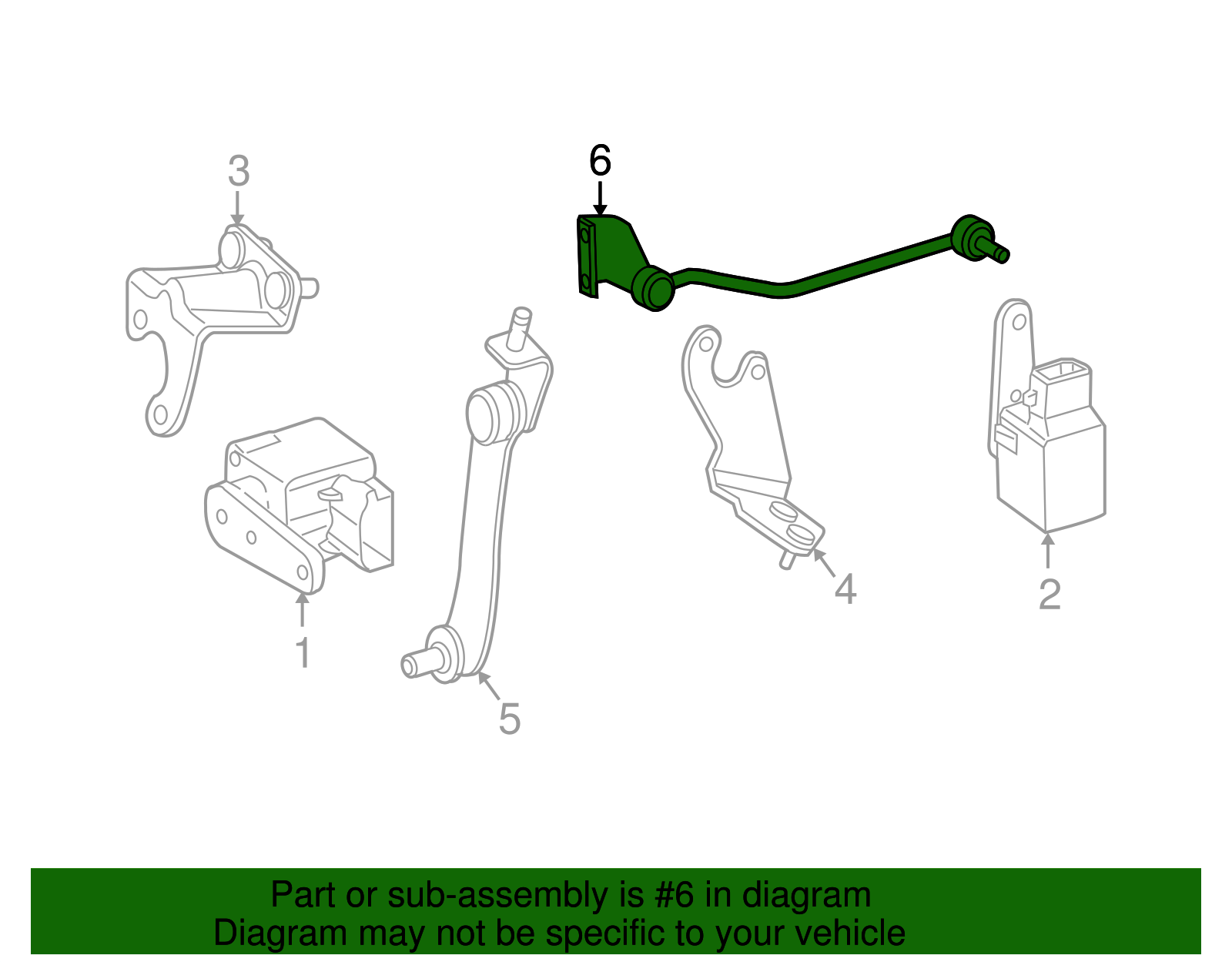 3

6

1

5

4

2

Part or sub-assembly is #6 in diagram
Diagram may not be specific to your vehicle