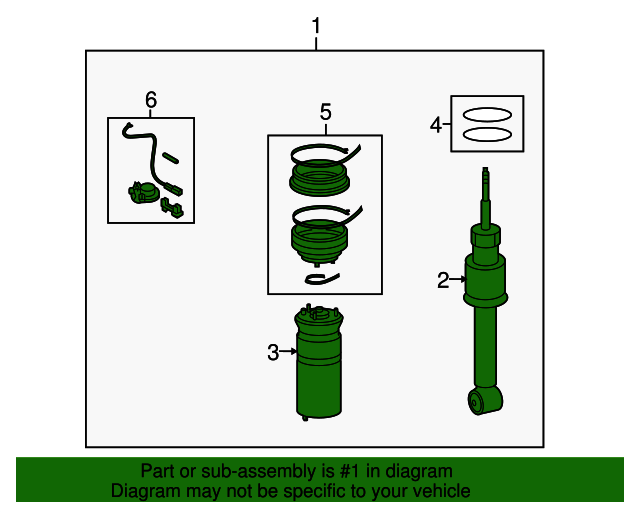 1
6
5
4
2
3

Part or sub-assembly is #1 in diagram
Diagram may not be specific to your vehicle