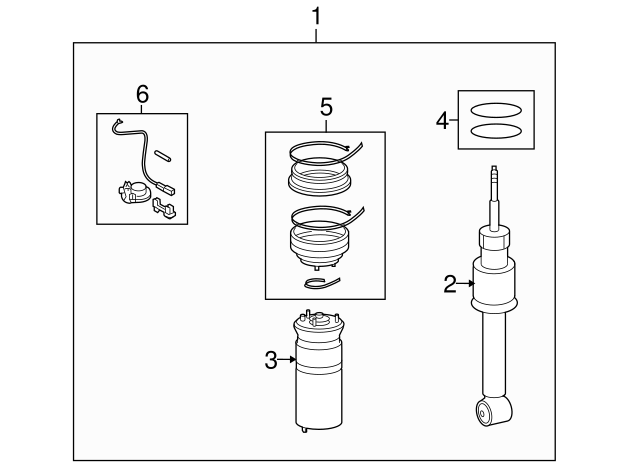 1
6
5
4
2
3