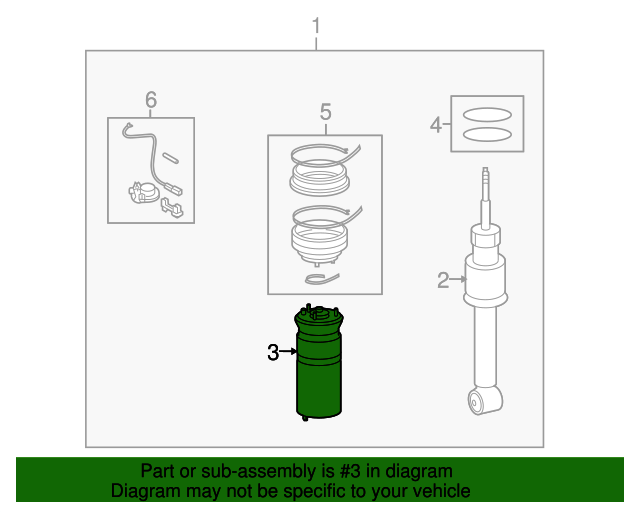 1
6
5
4
2
3

Part or sub-assembly is #3 in diagram
Diagram may not be specific to your vehicle