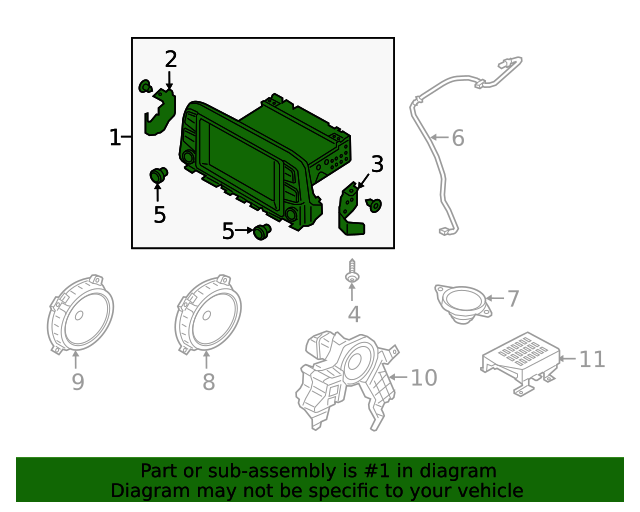 2
1
3
5
5
6
4
7
9
8
10
11

Part or sub-assembly is #1 in diagram
Diagram may not be specific to your vehicle