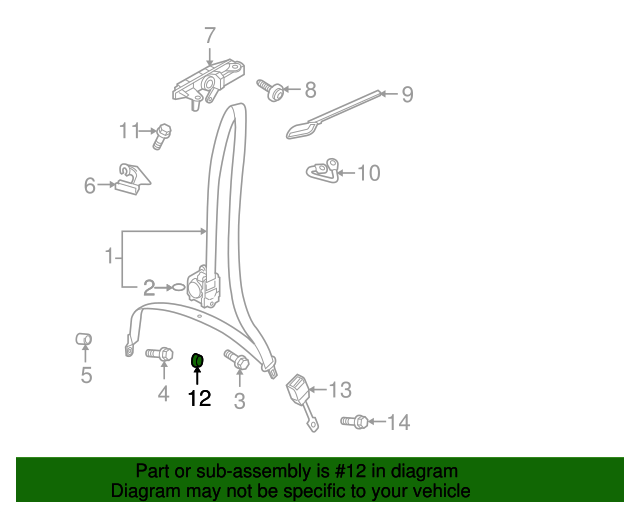 7
8
9
11
10
6
1
2
5
4
12
3
13
14

Part or sub-assembly is #12 in diagram
Diagram may not be specific to your vehicle