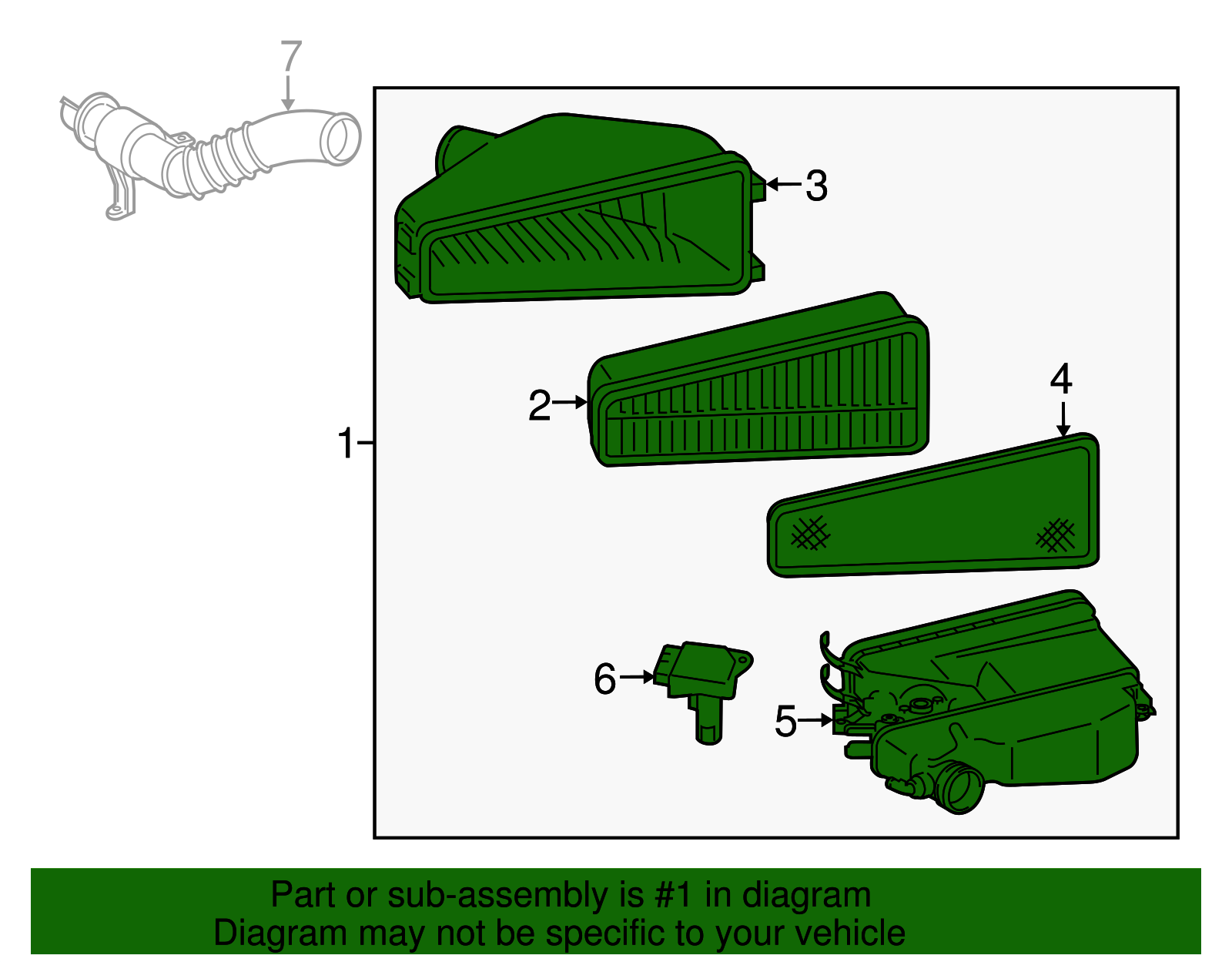 7
3
2
4
1
6
5
Part or sub-assembly is #1 in diagram
Diagram may not be specific to your vehicle