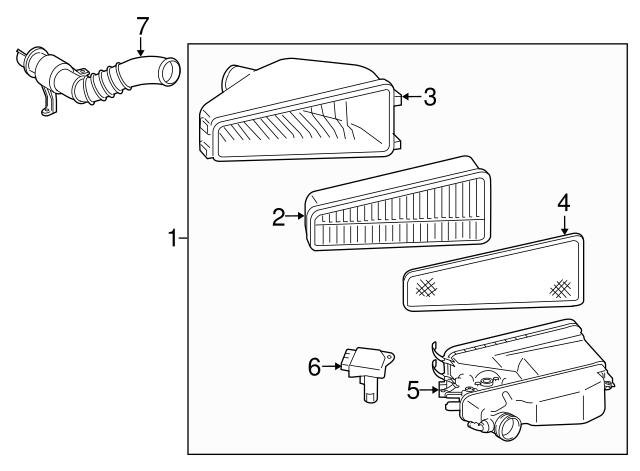 7
3
2
4
1
6
5