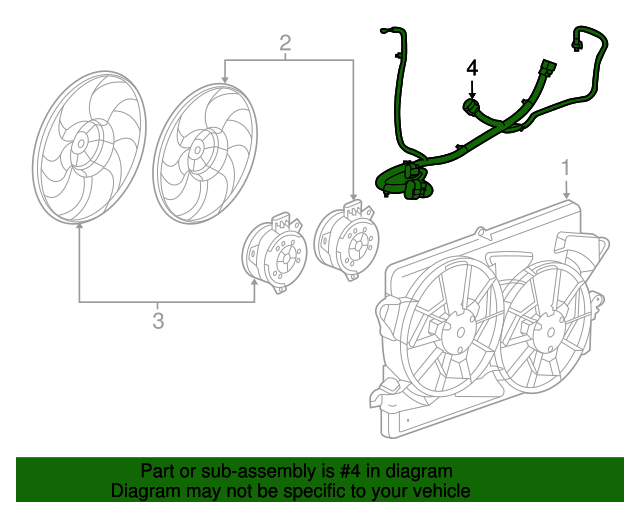 2

4

1

3

Part or sub-assembly is #4 in diagram
Diagram may not be specific to your vehicle