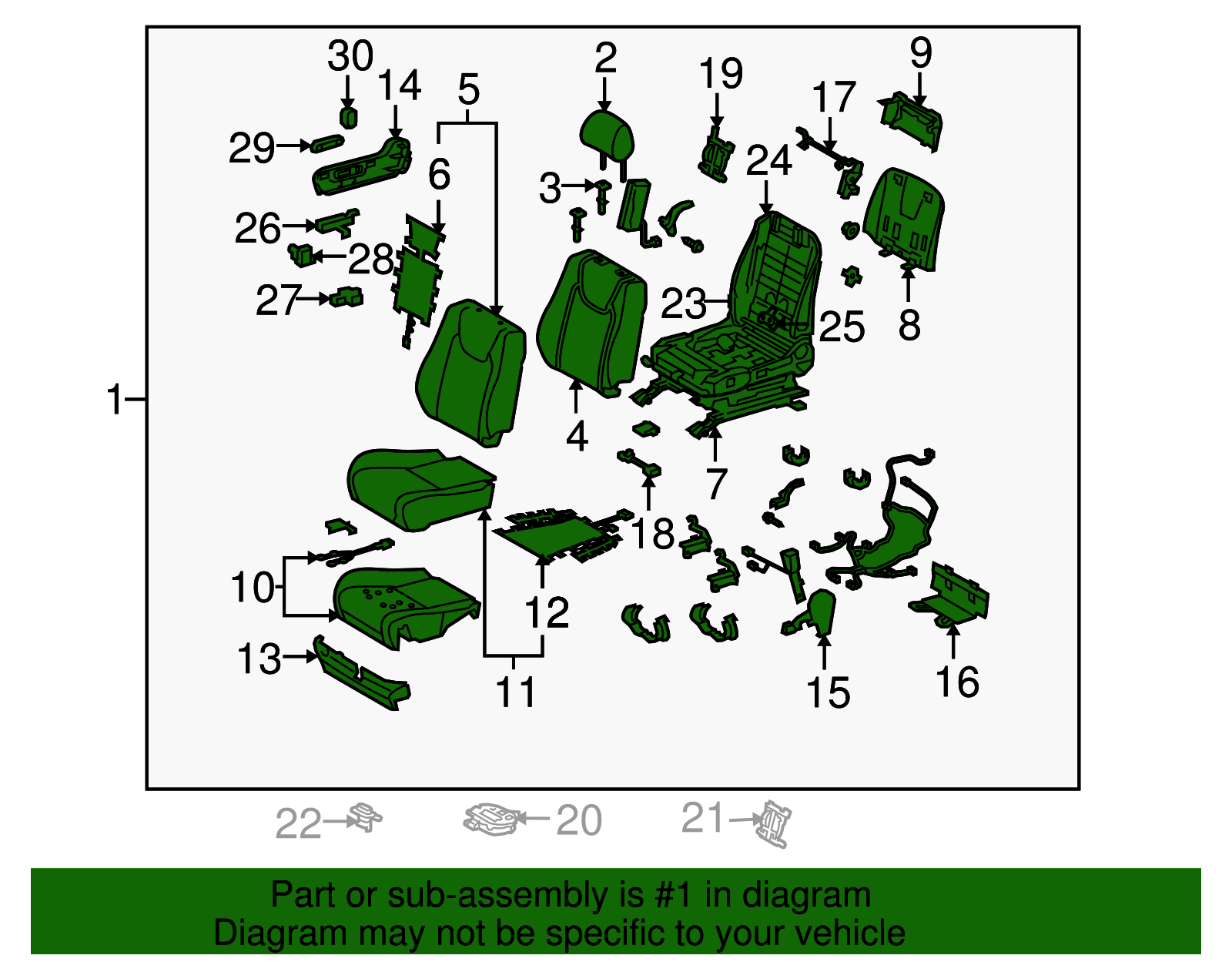 30
14
5
2
19
9
17
29
6
24
3
26
28
27
23
25
8
1
4
7
18
10
12
13
11
15
16
22
20
21

Part or sub-assembly is #1 in diagram
Diagram may not be specific to your vehicle