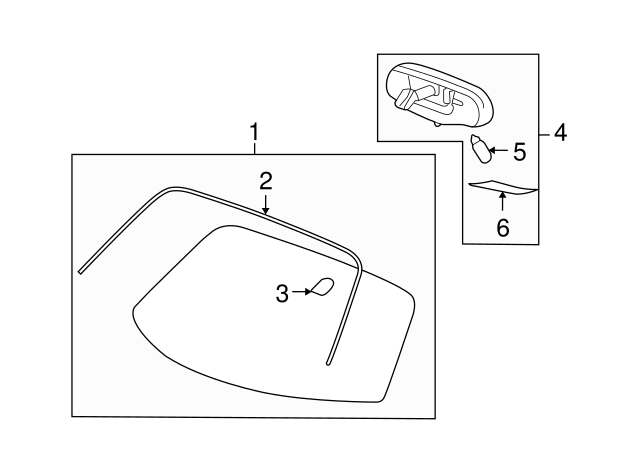 1
2
3
4
5
6