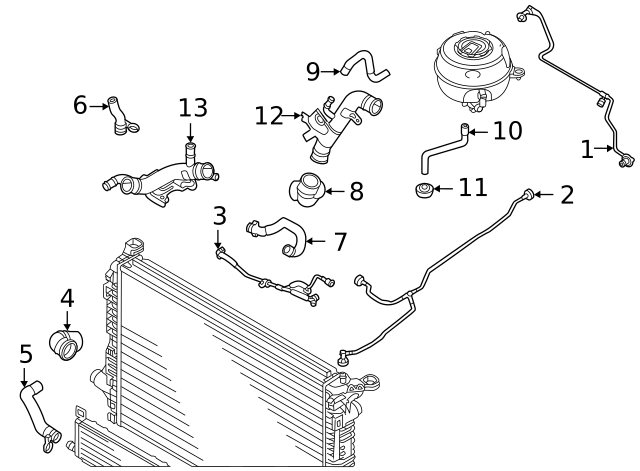 9
6
13
12
10
1
8
11
2
3
7
4
5