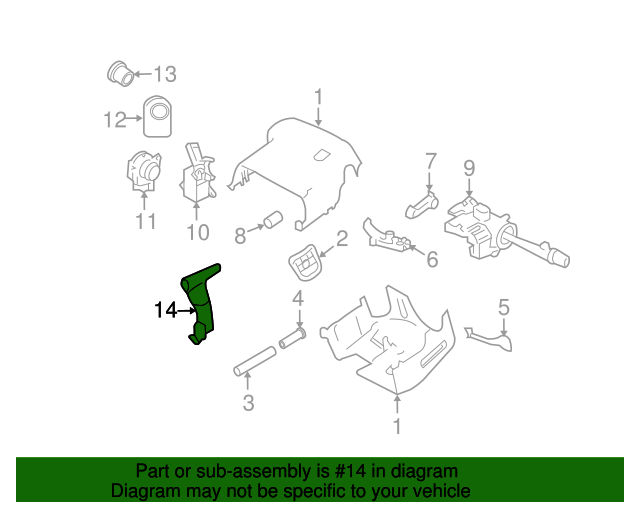 13
12
1
11
10
7
9
8
2
6
14
4
5
3
1

Part or sub-assembly is #14 in diagram
Diagram may not be specific to your vehicle