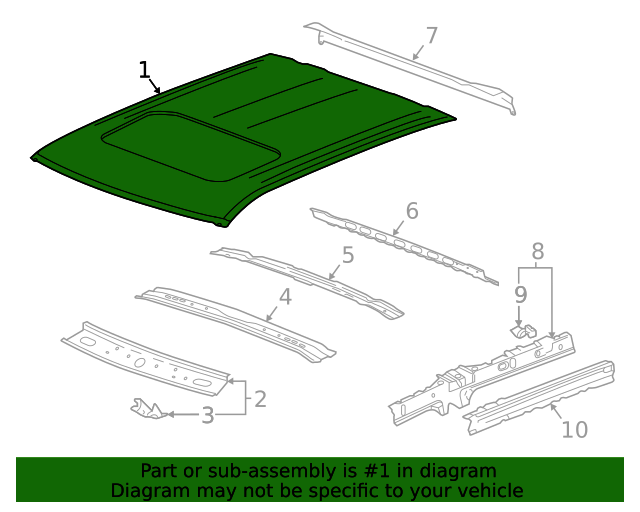 1
7
6
5
8
9
4
2
3
10

Part or sub-assembly is #1 in diagram
Diagram may not be specific to your vehicle