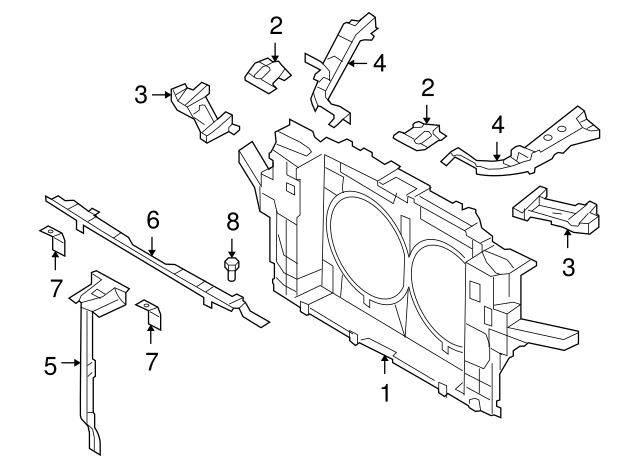 2
4
3
2
4
6
8
3
7
7
5
1