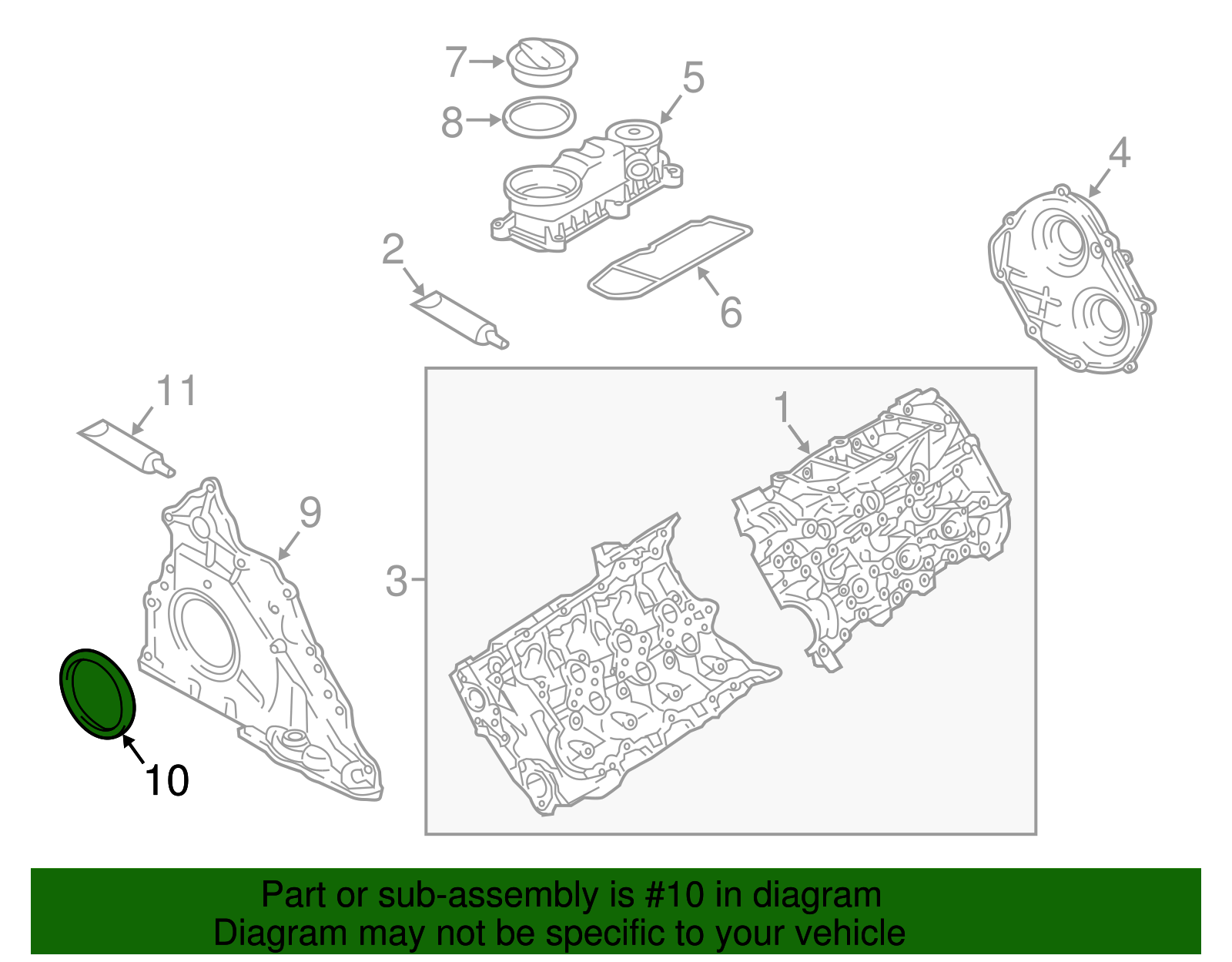 7
5
8
4
2
6
11
1
9
3
10

Part or sub-assembly is #10 in diagram
Diagram may not be specific to your vehicle