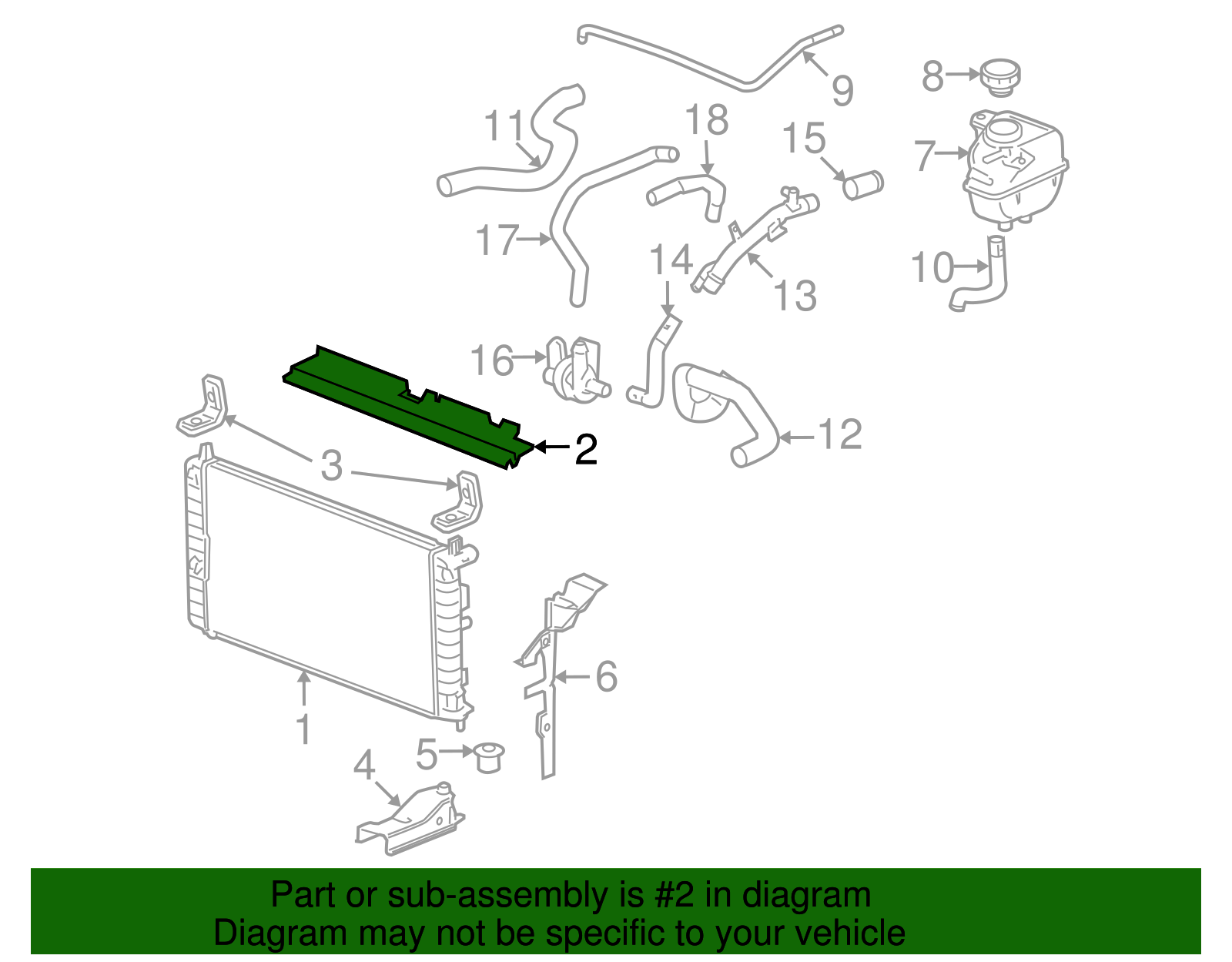 9
8
11
18
15
7
17
14
13
10
16
12
2
3
6
1
5
4

Part or sub-assembly is #2 in diagram
Diagram may not be specific to your vehicle