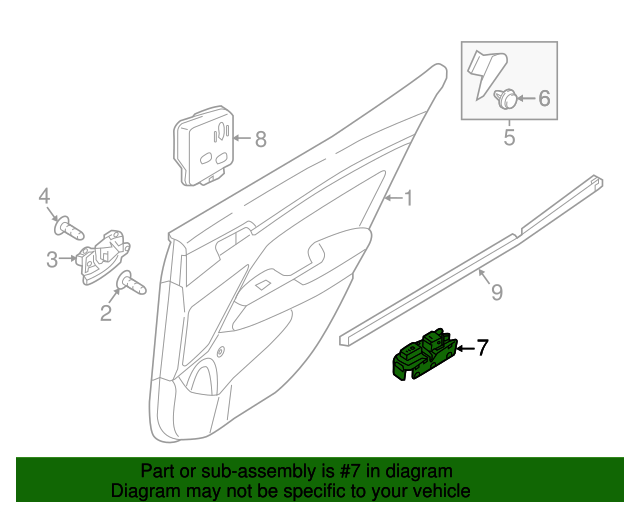 6
5
8
1
4
3
2
9
7

Part or sub-assembly is #7 in diagram
Diagram may not be specific to your vehicle