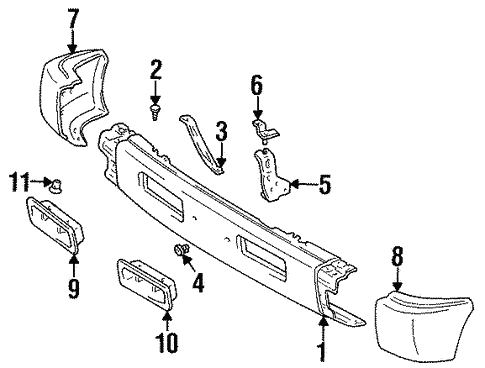 7
2
6
3
11
5
9
4
8
10
1