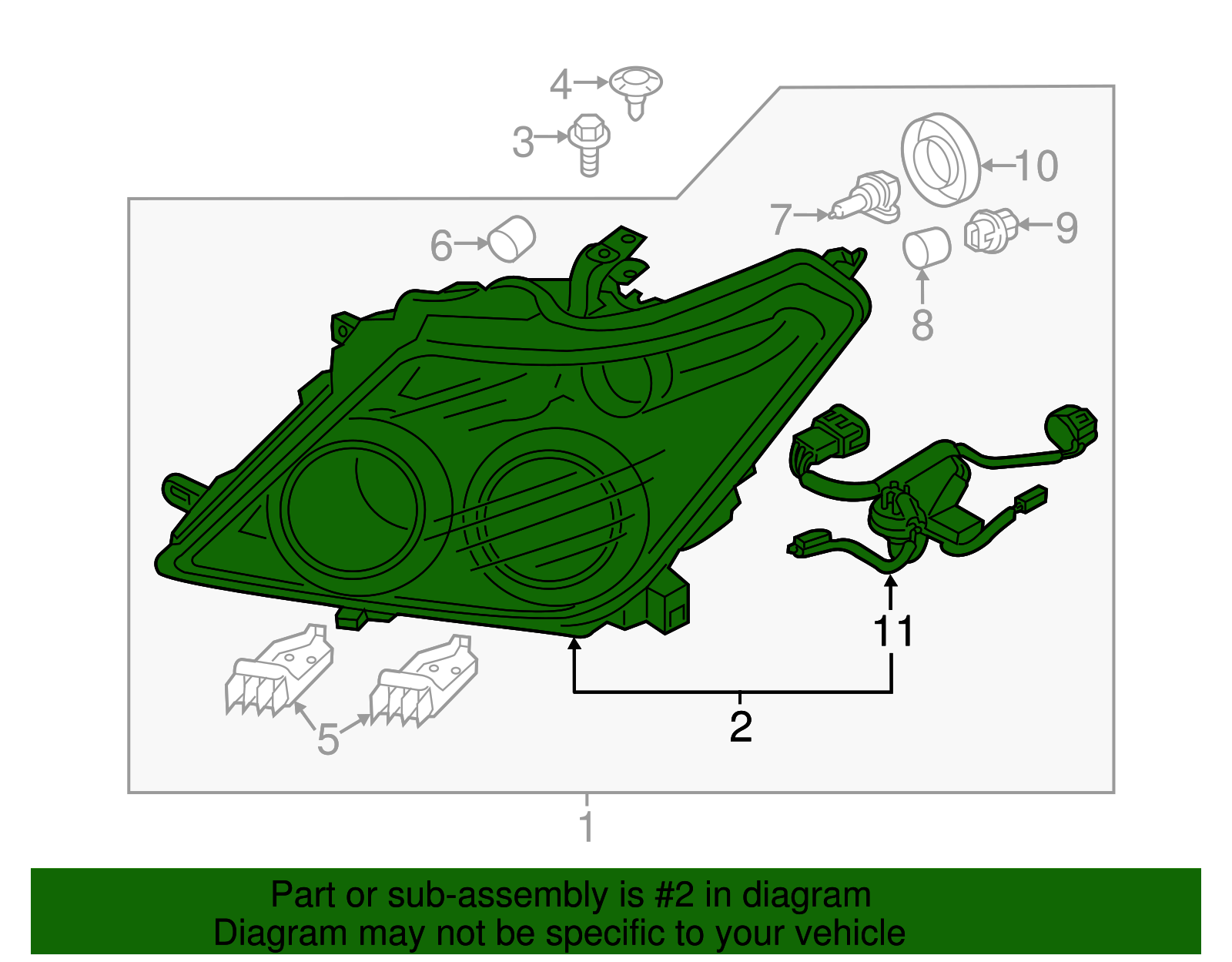 4
3
10
7
9
6
8
11
5
2
1

Part or sub-assembly is #2 in diagram
Diagram may not be specific to your vehicle