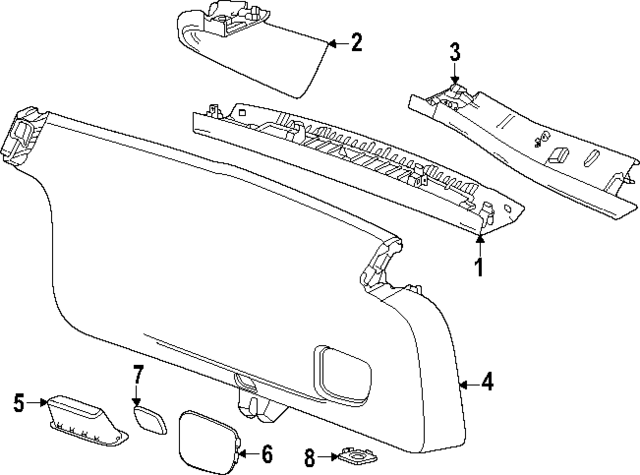 2
3
1
4
7
5
6
8