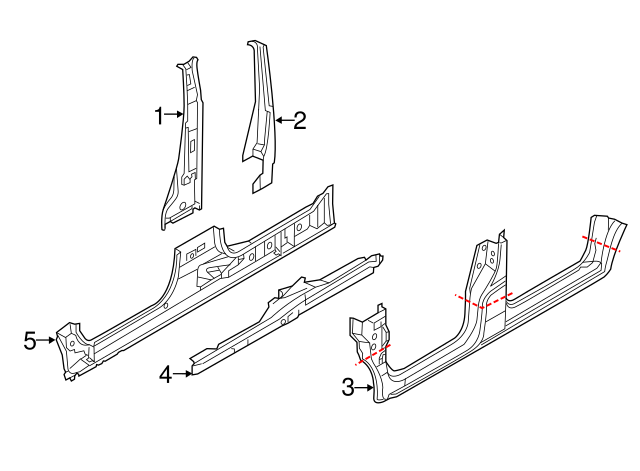 1
2
5
4
3