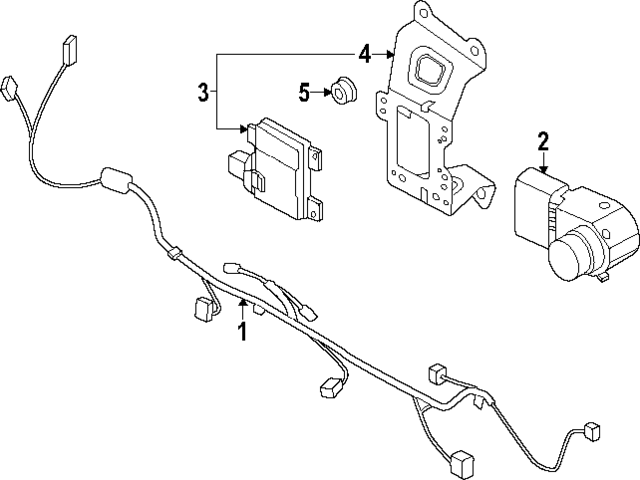 4
3
5
2
1