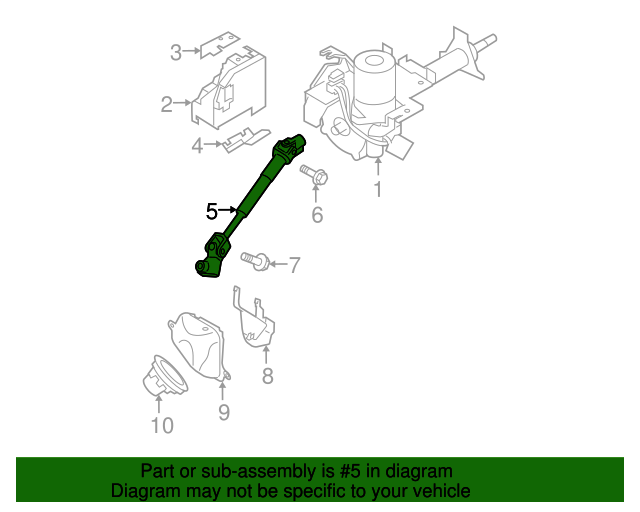 3
2
4
1
5
6
7
8
9
10

Part or sub-assembly is #5 in diagram
Diagram may not be specific to your vehicle