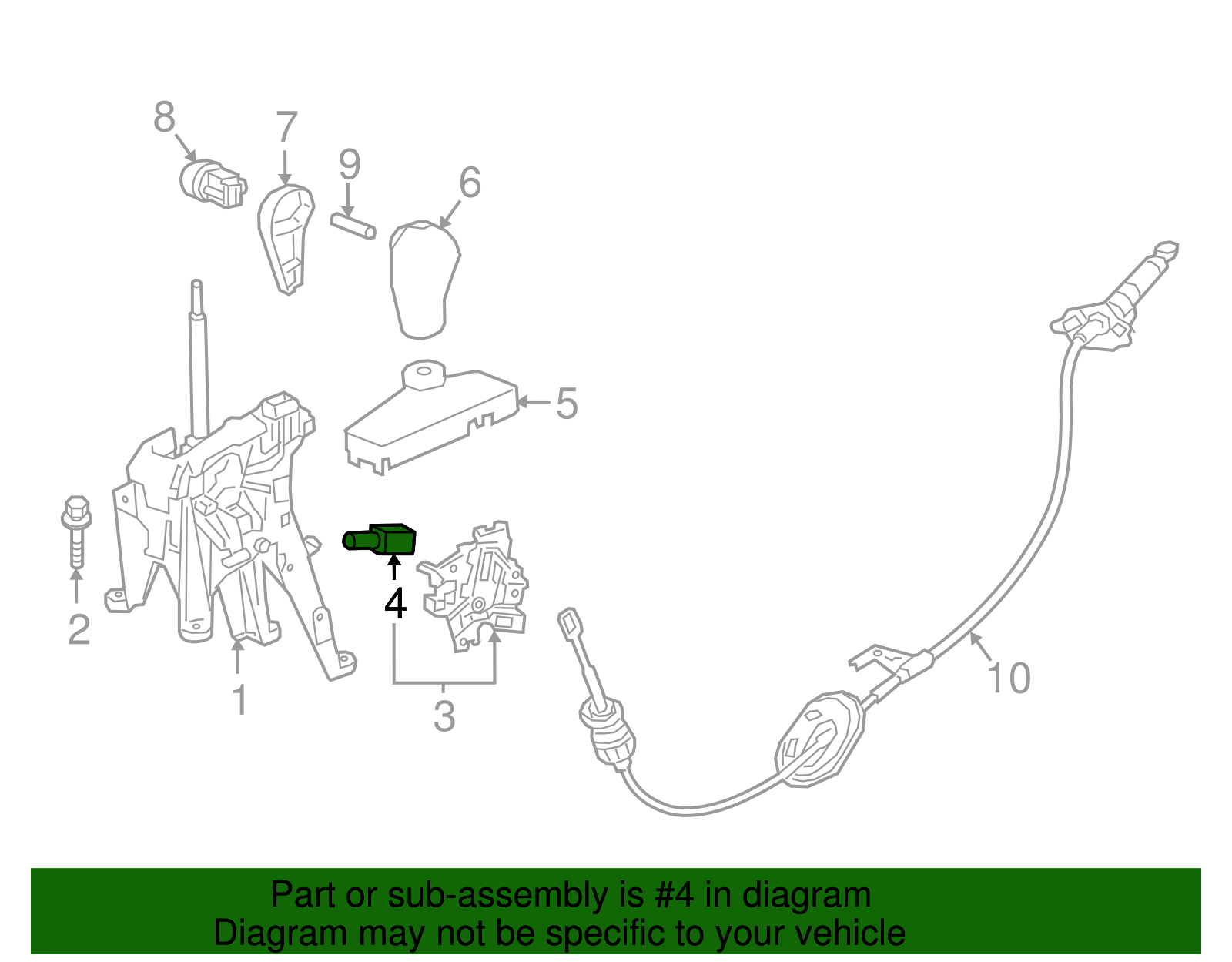 8
7
9
6
5
2
4
1
3
10

Part or sub-assembly is #4 in diagram
Diagram may not be specific to your vehicle