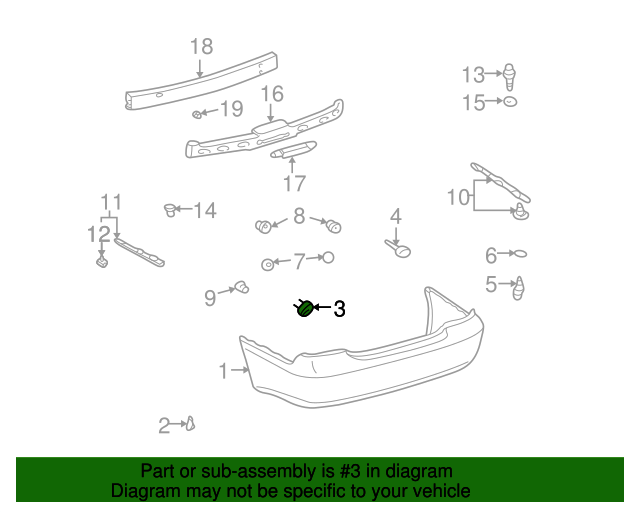 18
13
15
19
16
17
10
11
14
8
4
12
7
6
5
9
3
1
2

Part or sub-assembly is #3 in diagram
Diagram may not be specific to your vehicle