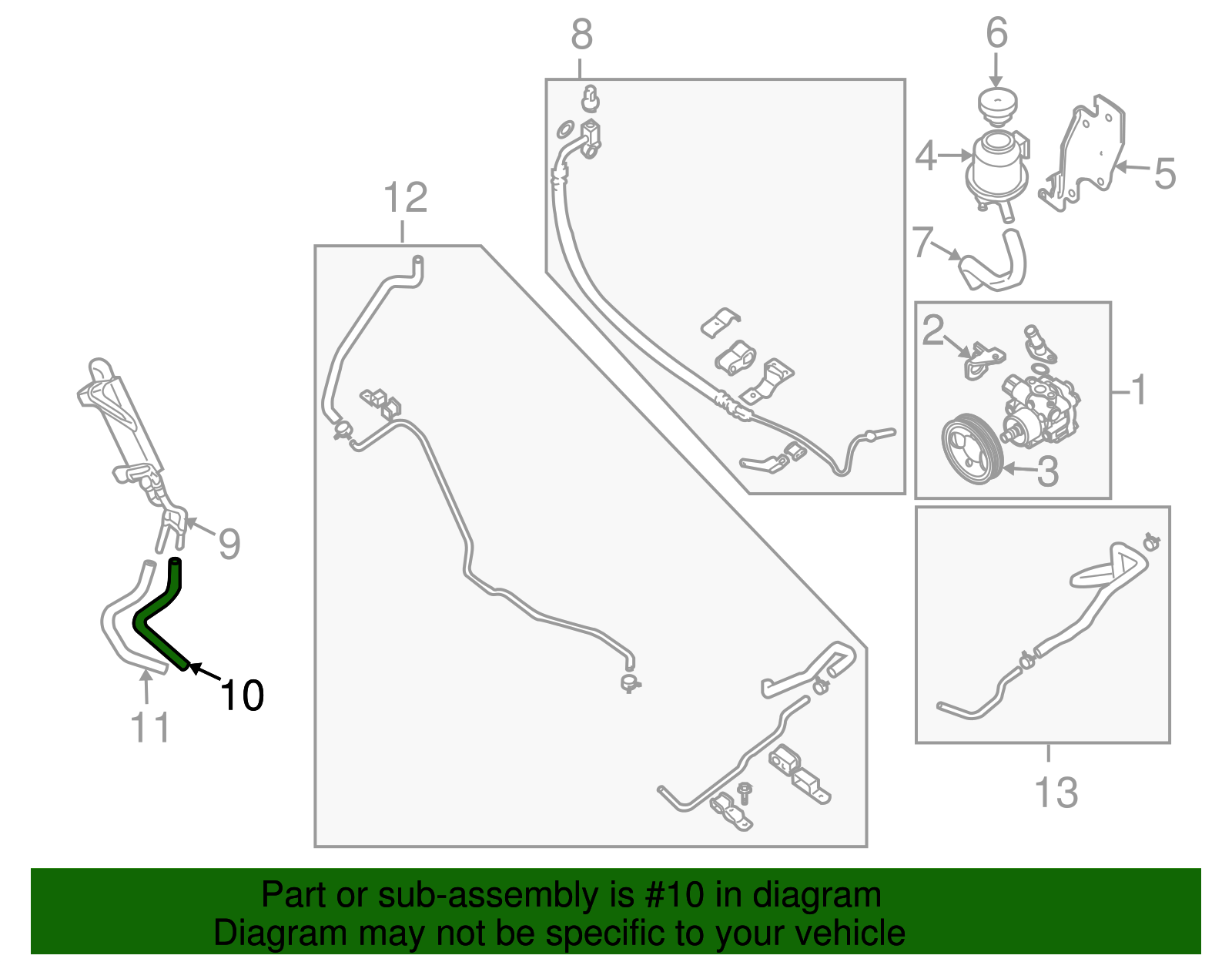 8
6
4
5
12
7
2
1
3
9
10
11
13

Part or sub-assembly is #10 in diagram
Diagram may not be specific to your vehicle