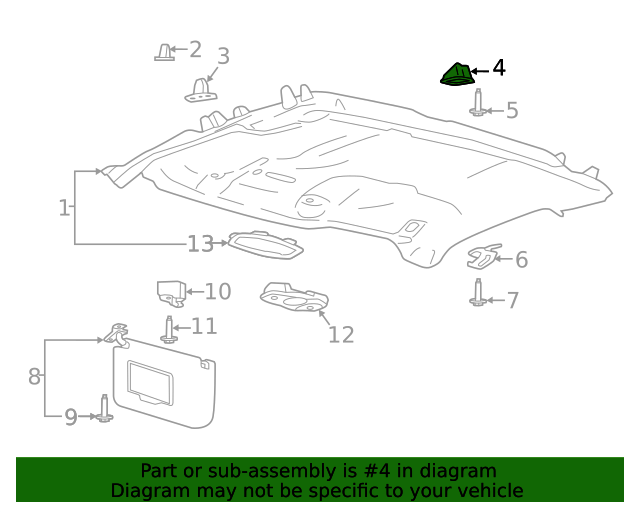 2
3
4
5
1
13
6
10
7
11
12
8
9

Part or sub-assembly is #4 in diagram
Diagram may not be specific to your vehicle