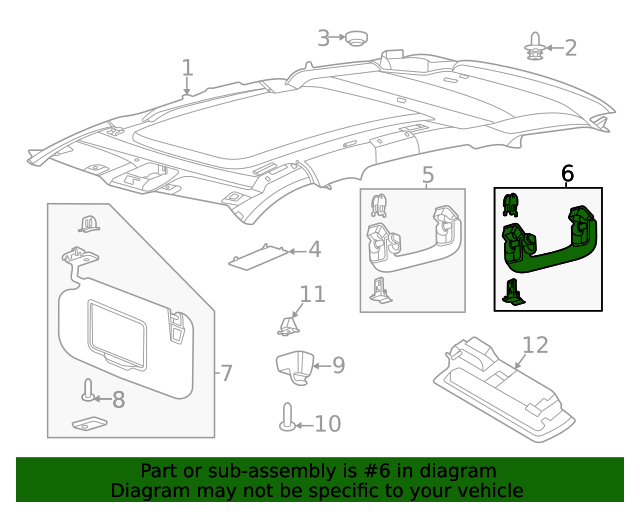 3
2
1
5
6
4
11
7
9
12
8
10

Part or sub-assembly is #6 in diagram
Diagram may not be specific to your vehicle