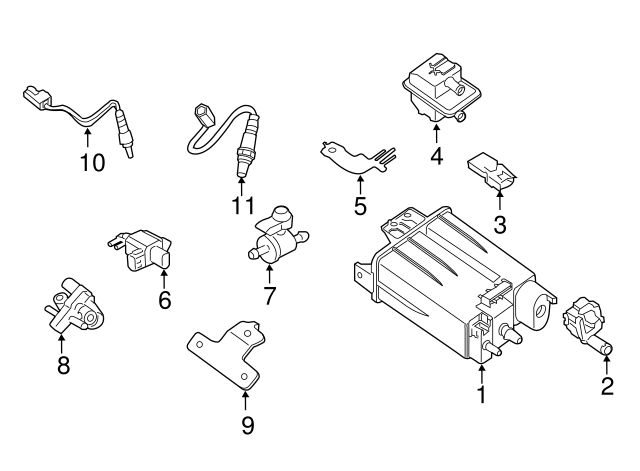 10
11
4
5
3
6
7
8
9
1
2