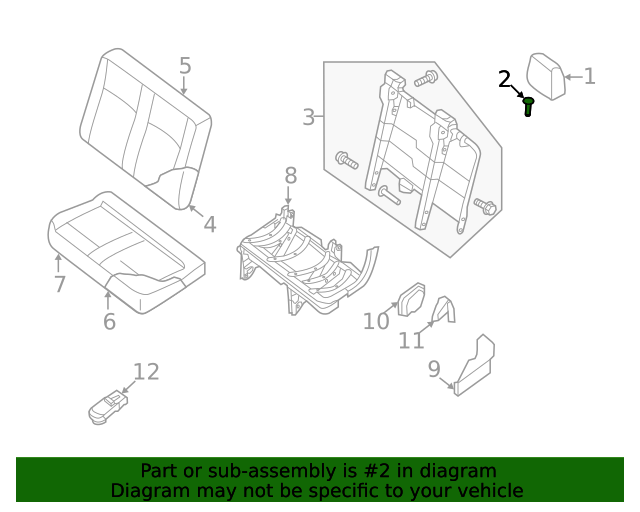 5
2
1
3
8
4
7
6
10
11
9
12

Part or sub-assembly is #2 in diagram
Diagram may not be specific to your vehicle