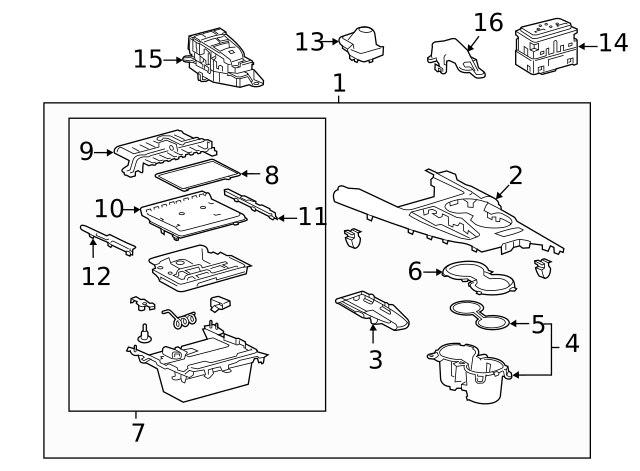 15
13
16
14
1
9
8
10
11
12
2
6
5
4
3
7