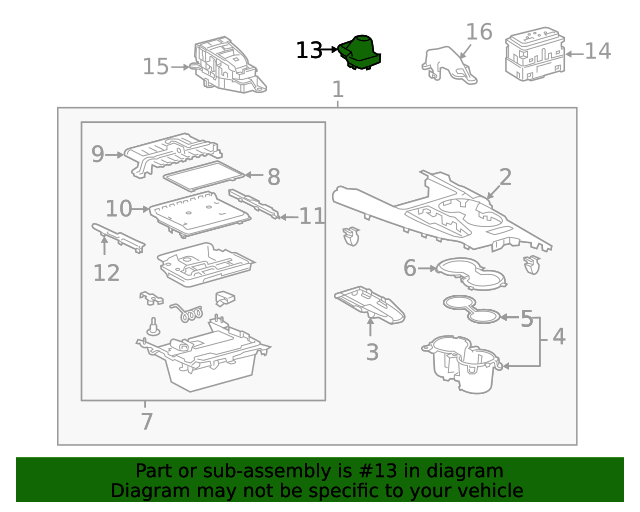 15
13
16
14
1
9
8
10
11
12
2
6
5
4
3
7

Part or sub-assembly is #13 in diagram
Diagram may not be specific to your vehicle