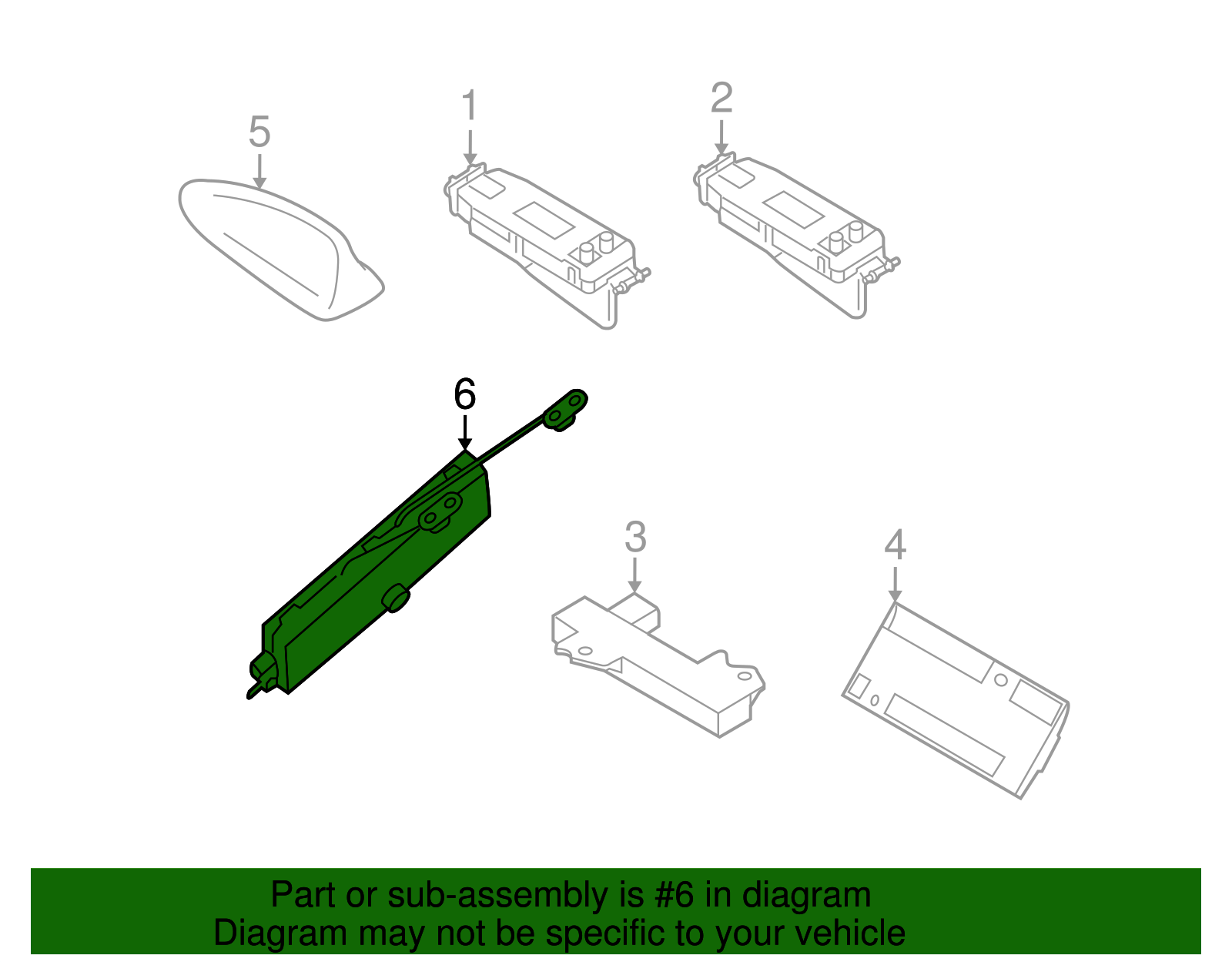 5
1
2
6
3
4

Part or sub-assembly is #6 in diagram
Diagram may not be specific to your vehicle